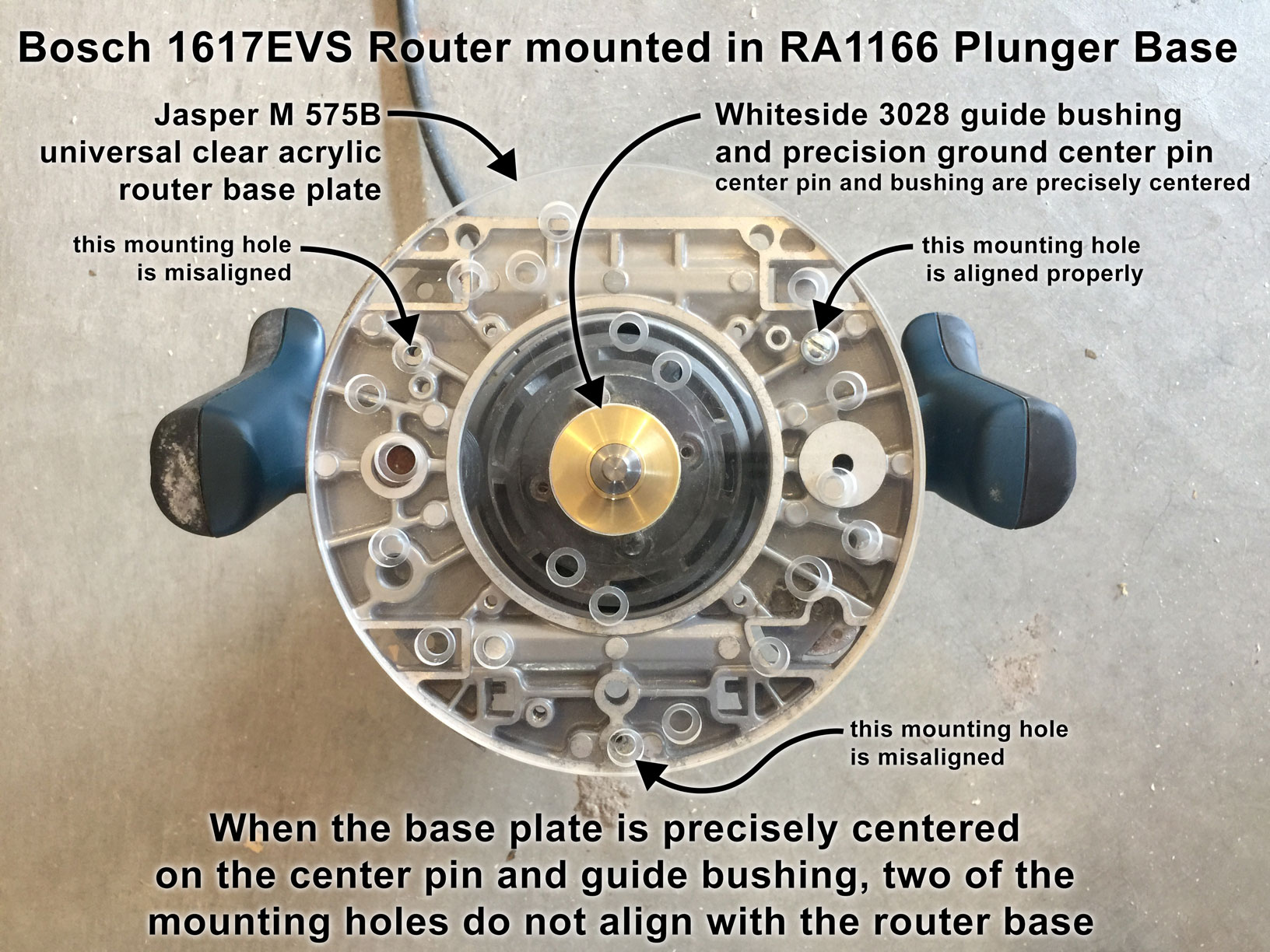 Bosch 1617EVS Router mounted in RA1166 Plunger Base

Jasper M 575B universal clear acrylic router base plate

Whiteside 3028 guide bushing and precision ground center pin
center pin and bushing are precisely centered

this mounting hole is misaligned

this mounting hole is aligned properly

this mounting hole is misaligned

When the base plate is precisely centered on the center pin and guide bushing, two of the mounting holes do not align with the router base