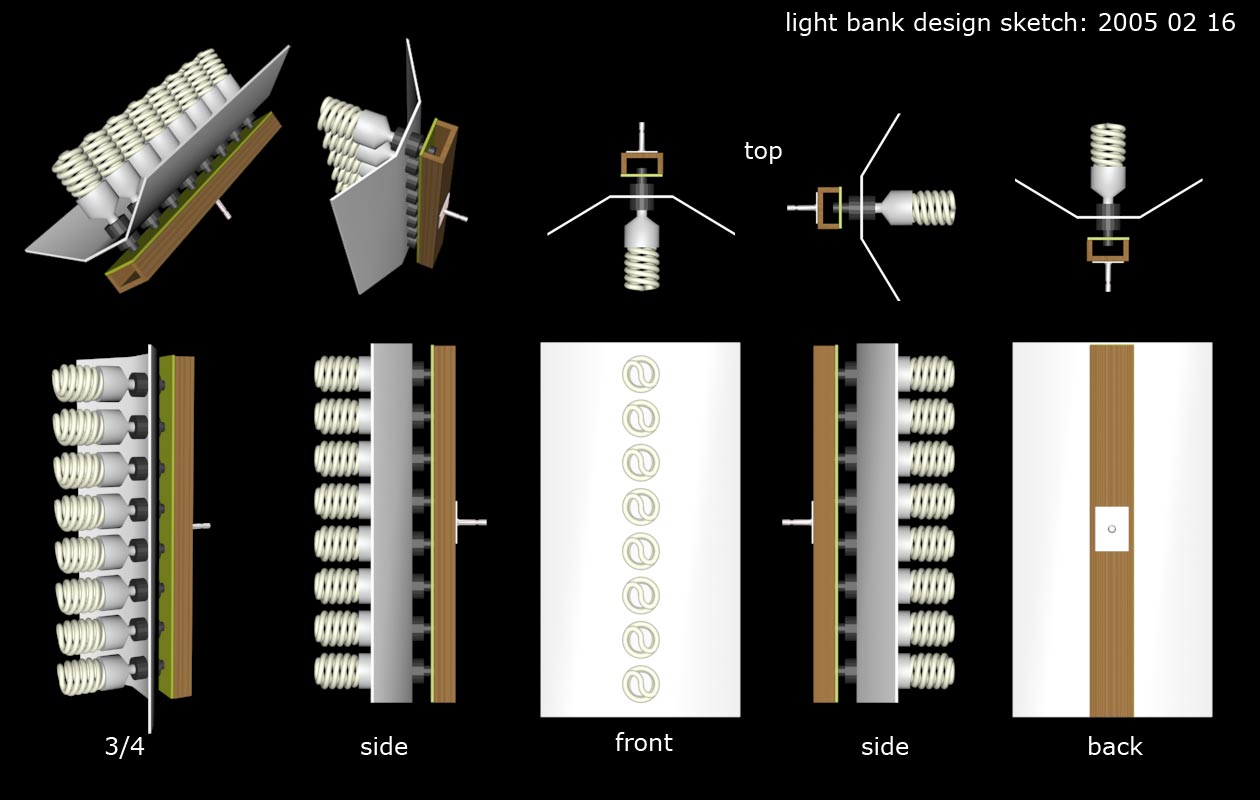 light bank design sketch: 2005 02 16

top

3/4

side

front

side

back