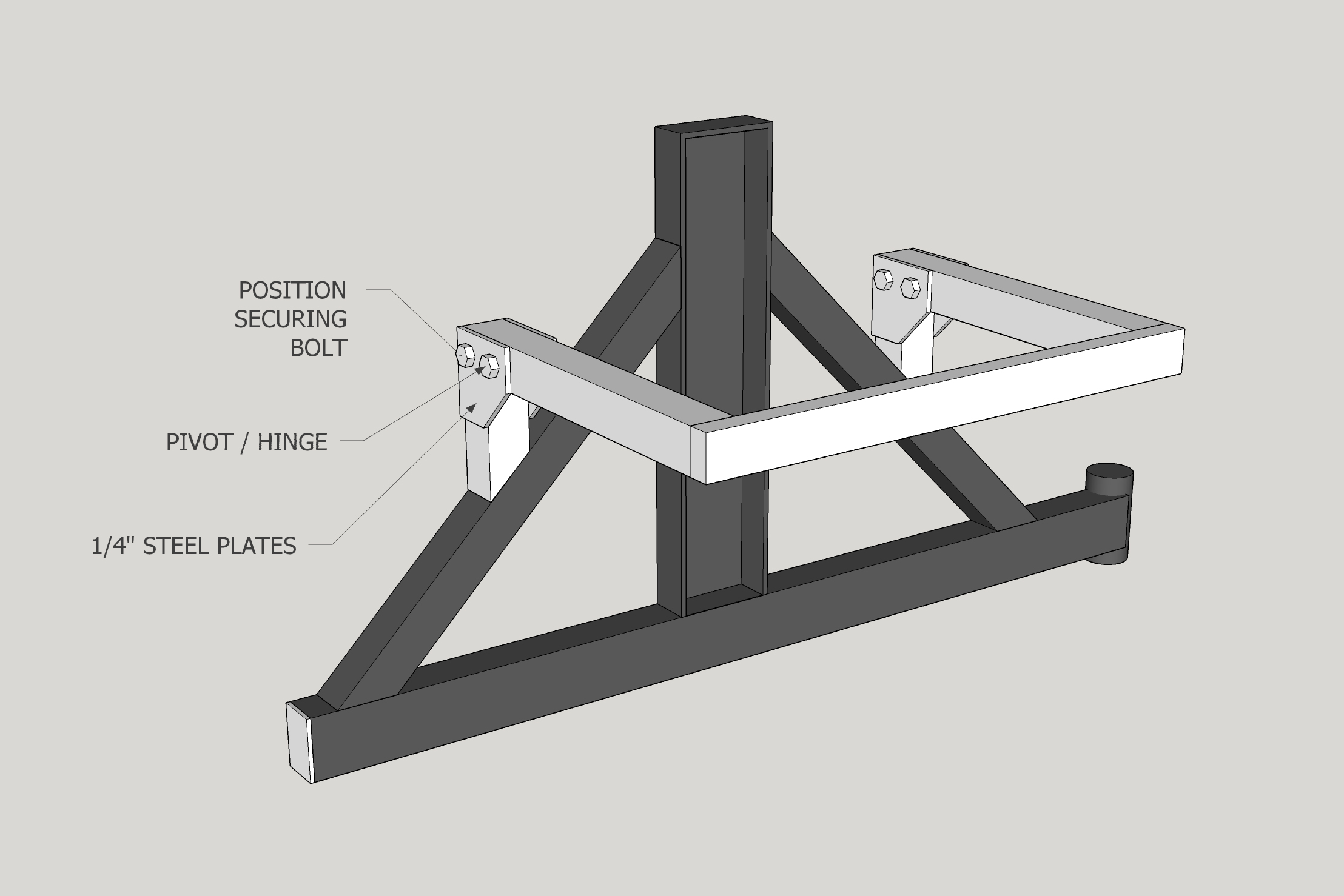 POSITION SECURING BOLT

PIVOT / HINGE

1/4" STEEL PLATES